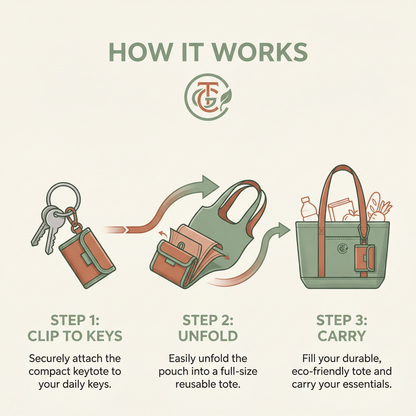 HOW IT WORKS

TG

STEP 1:
CLIP TO KEYS

Securely attach the compact keytote to your daily keys.

STEP 2:
UNFOLD

Easily unfold the pouch into a full-size reusable tote.

STEP 3:
CARRY

Fill your durable, eco-friendly tote and carry your essentials.